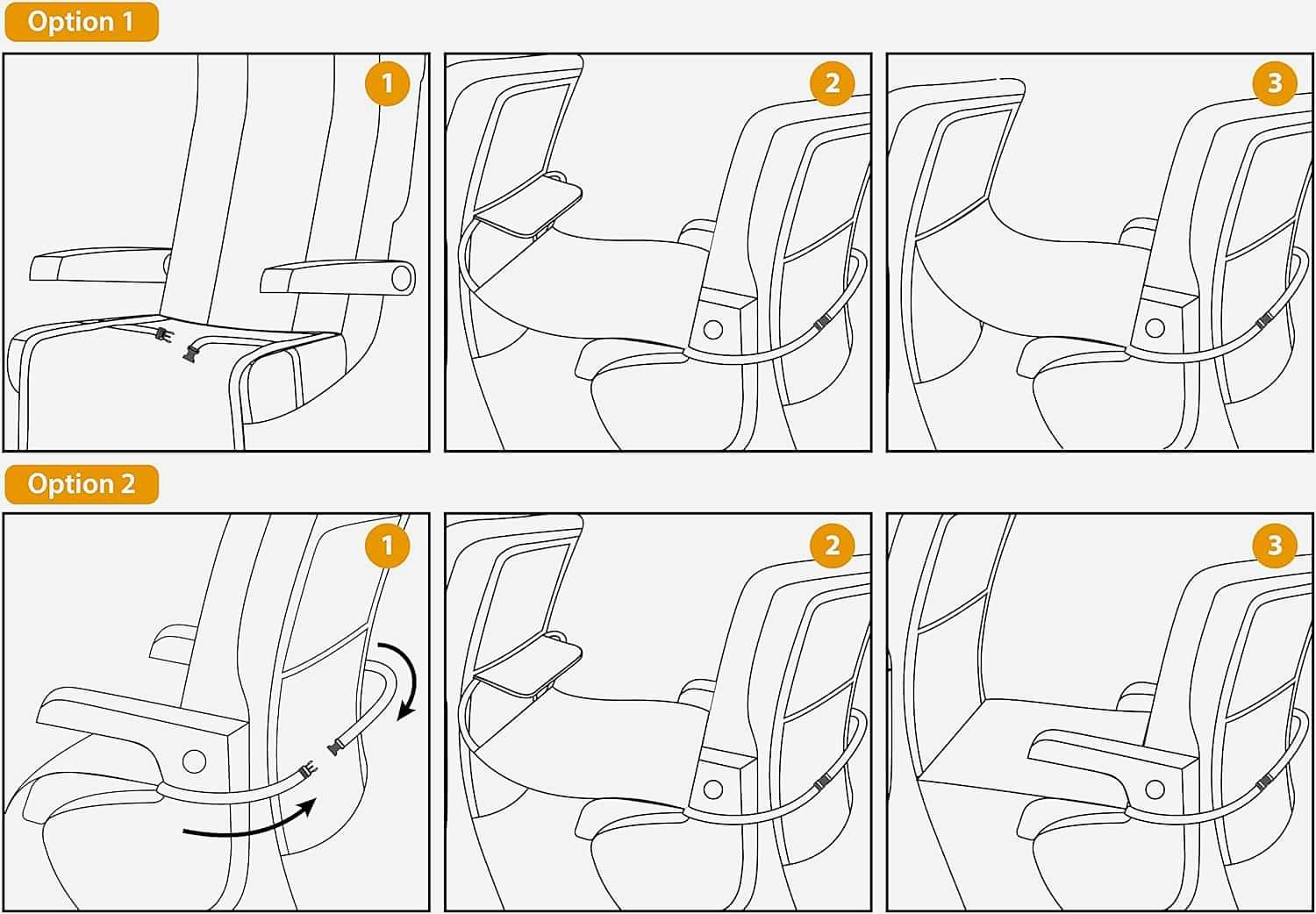 Option 1

1

2

3

Option 2

1

2

3